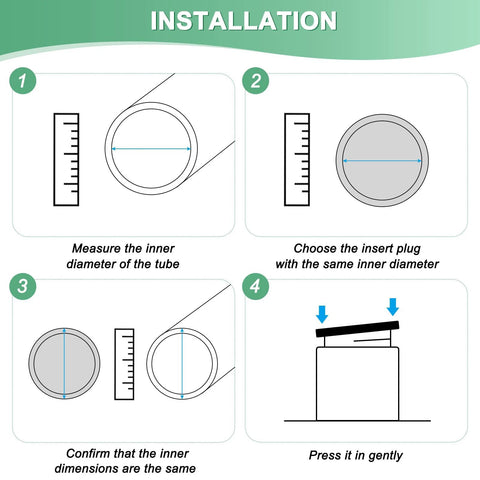 INSTALLATION

1

Measure the inner diameter of the tube

2

Choose the insert plug with the same inner diameter

3

Confirm that the inner dimensions are the same

4

Press it in gently