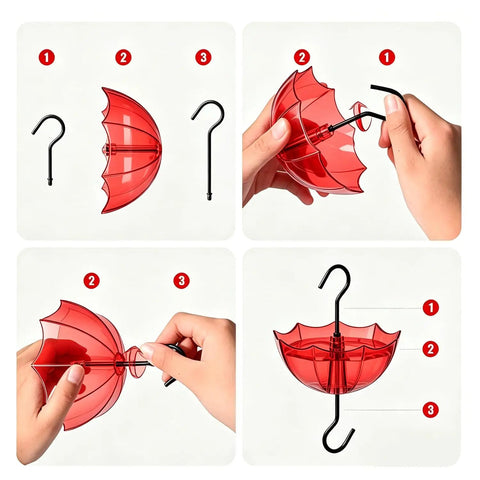 1 2 3

2 1

2 3

1
2
3