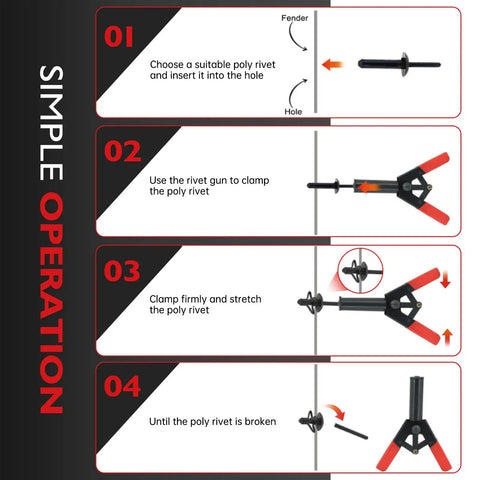 SIMPLE OPERATION

01

Choose a suitable poly rivet and insert it into the hole

Fender

Hole

02

Use the rivet gun to clamp the poly rivet

03

Clamp firmly and stretch the poly rivet

04

Until the poly rivet is broken