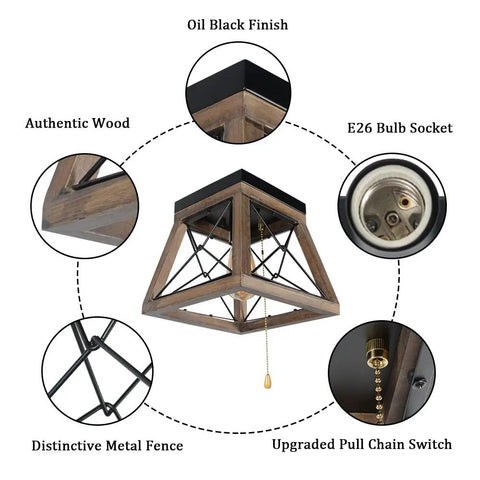 Oil Black Finish

Authentic Wood

E26 Bulb Socket

Distinctive Metal Fence

Upgraded Pull Chain Switch