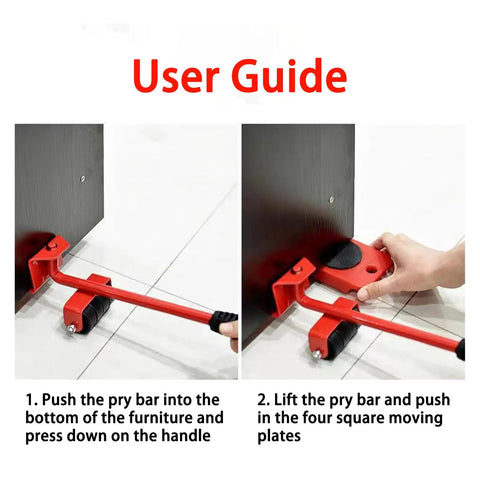 User Guide

1. Push the pry bar into the bottom of the furniture and press down on the handle

2. Lift the pry bar and push in the four square moving plates