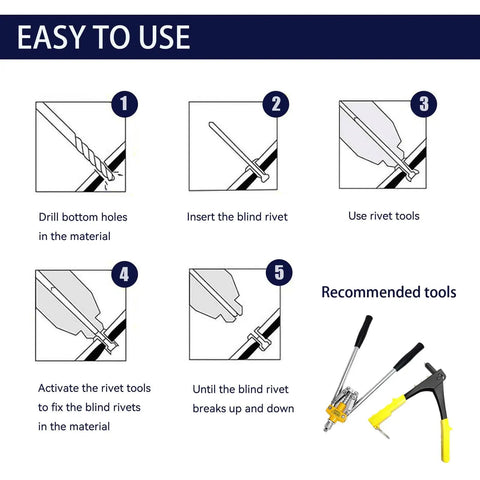 EASY TO USE

1

Drill bottom holes in the material

2

Insert the blind rivet

3

Use rivet tools

4

Activate the rivet tools to fix the blind rivets in the material

5

Until the blind rivet breaks up and down

Recommended tools