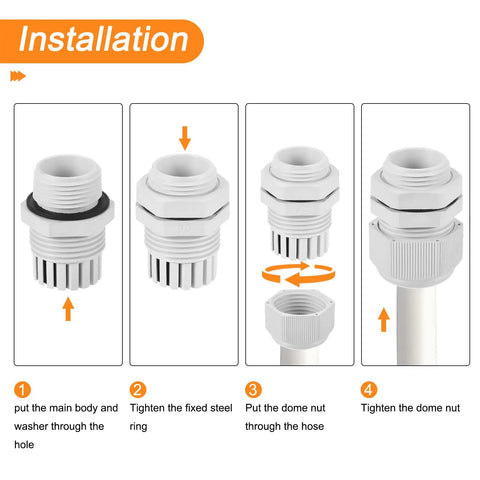 Installation

1
put the main body and washer through the hole

2
Tighten the fixed steel ring

3
Put the dome nut through the hose

4
Tighten the dome nut