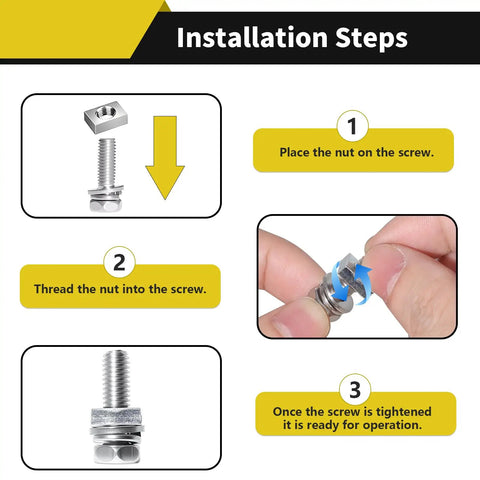 Installation Steps

1
Place the nut on the screw.

2
Thread the nut into the screw.

3
Once the screw is tightened it is ready for operation.