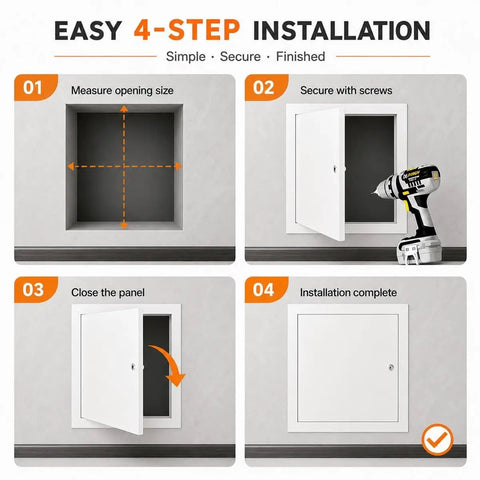 EASY 4-STEP INSTALLATION

Simple · Secure · Finished

01 Measure opening size

02 Secure with screws

03 Close the panel

04 Installation complete