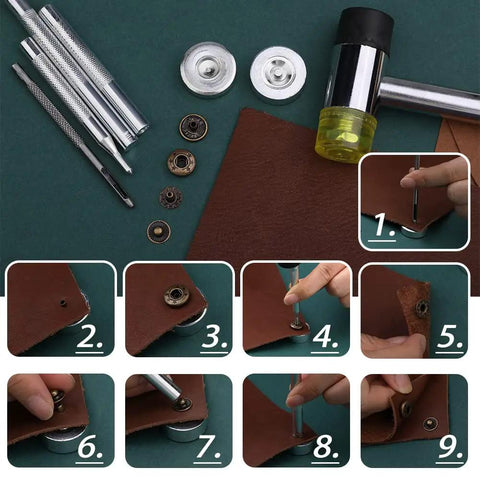 1.

2.

3.

4.

5.

6.

7.

8.

9.