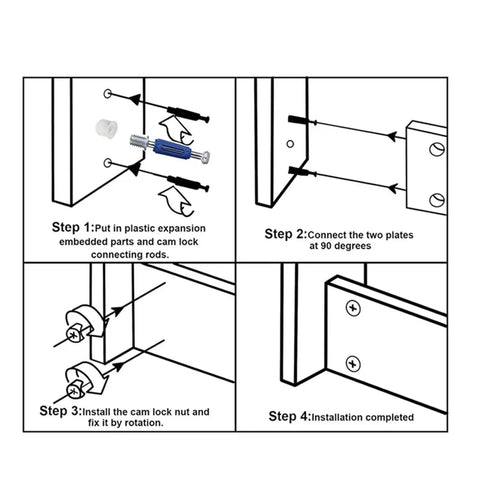 Step 1:Put in plastic expansion embedded parts and cam lock connecting rods.

Step 2:Connect the two plates at 90 degrees

Step 3:Install the cam lock nut and fix it by rotation.

Step 4:Installation completed