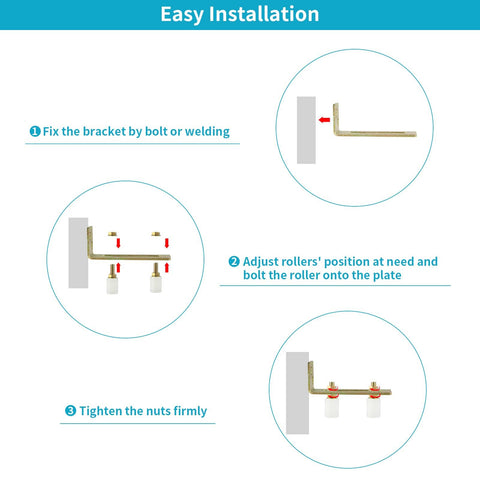 Easy Installation

❶ Fix the bracket by bolt or welding

❷ Adjust rollers' position at need and bolt the roller onto the plate

❸ Tighten the nuts firmly