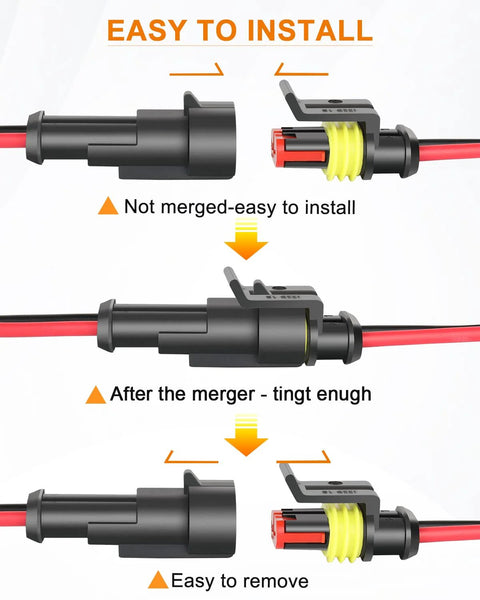 EASY TO INSTALL

Not merged-easy to install

After the merger - tingt enugh

Easy to remove