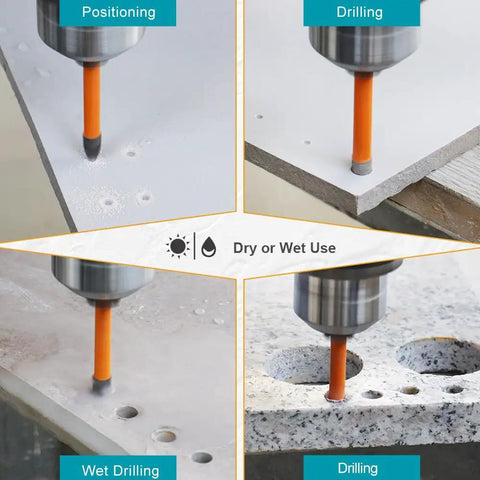 Positioning

Drilling

Dry or Wet Use

Wet Drilling

Drilling