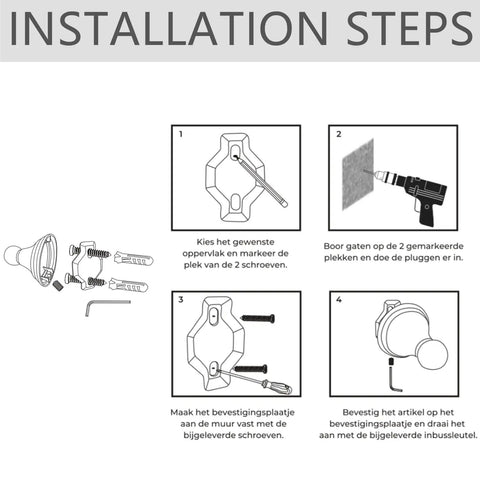 INSTALLATION STEPS

1

Kies het gewenste oppervlak en markeer de plek van de 2 schroeven.

2

Boor gaten op de 2 gemarkeerde plekken en doe de pluggen er in.

3

Maak het bevestigingsplaatje aan de muur vast met de bijgeleverde schroeven.

4

Bevestig het artikel op het bevestigingsplaatje en draai het aan met de bijgeleverde inbussleutel.