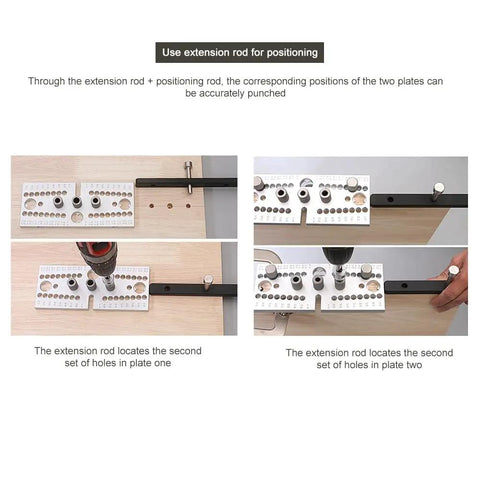 Use extension rod for positioning

Through the extension rod + positioning rod, the corresponding positions of the two plates can be accurately punched

The extension rod locates the second set of holes in plate one

The extension rod locates the second set of holes in plate two