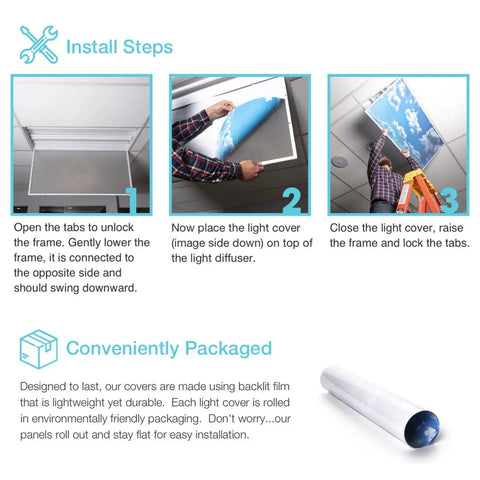 Install Steps

1

Open the tabs to unlock the frame. Gently lower the frame, it is connected to the opposite side and should swing downward.

2

Now place the light cover (image side down) on top of the light diffuser.

3

Close the light cover, raise the frame and lock the tabs.

Conveniently Packaged

Designed to last, our covers are made using backlit film that is lightweight yet durable. Each light cover is rolled in environmentally friendly packaging. Don't worry...our panels roll out and stay flat for easy installation.