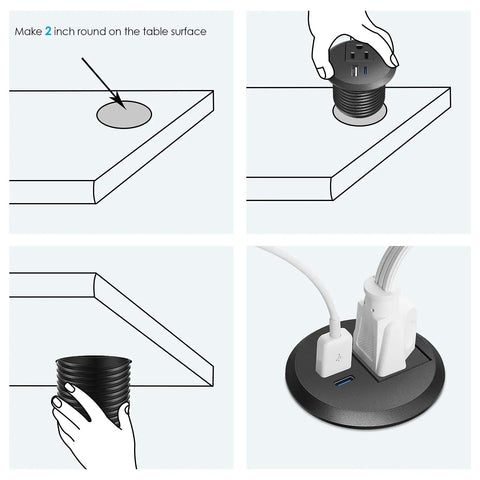 Make 2 inch round on the table surface