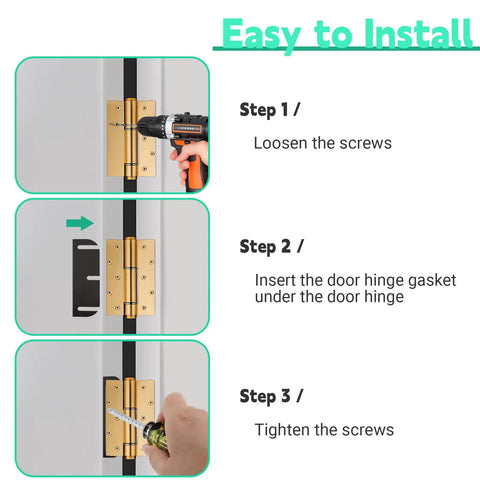 Easy to Install

Step 1 /

Loosen the screws

Step 2 /

Insert the door hinge gasket under the door hinge

Step 3 /

Tighten the screws