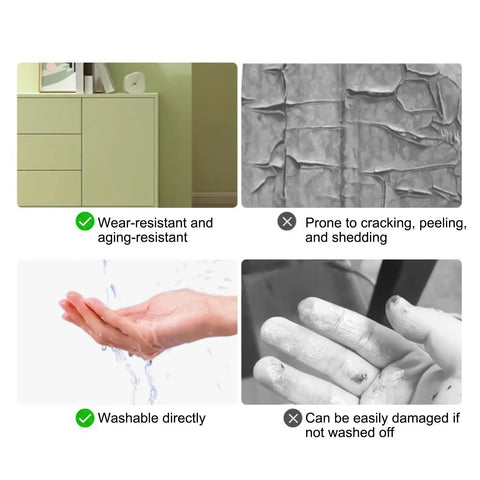 Wear-resistant and aging-resistant

Prone to cracking, peeling, and shedding

Washable directly

Can be easily damaged if not washed off