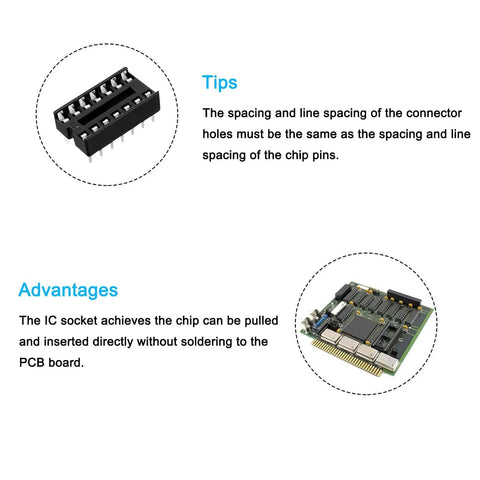 Tips

The spacing and line spacing of the connector holes must be the same as the spacing and line spacing of the chip pins.

Advantages

The IC socket achieves the chip can be pulled and inserted directly without soldering to the PCB board.