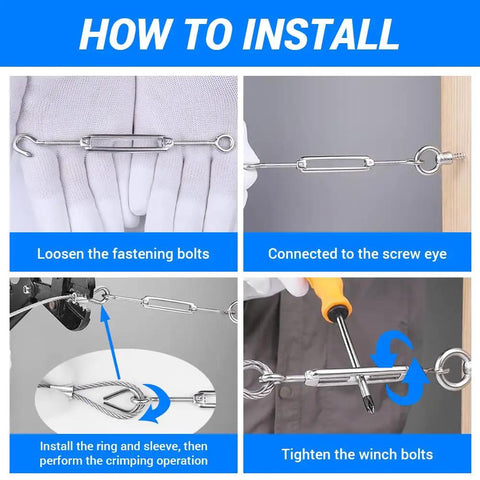 HOW TO INSTALL

Loosen the fastening bolts

Connected to the screw eye

Install the ring and sleeve, then perform the crimping operation

Tighten the winch bolts