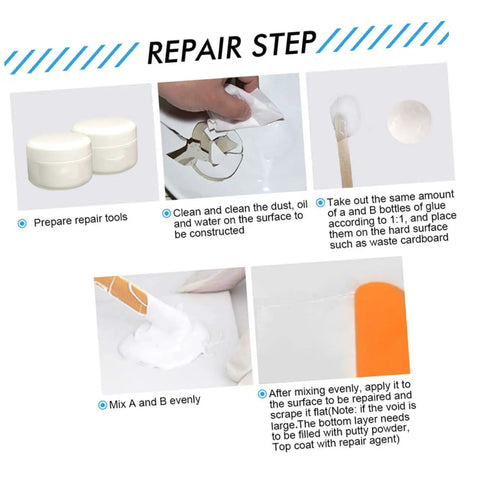 REPAIR STEP

Prepare repair tools

Clean and clean the dust, oil and water on the surface to be constructed

Take out the same amount of a and B bottles of glue according to 1:1, and place them on the hard surface such as waste cardboard

Mix A and B evenly

After mixing evenly, apply it to the surface to be repaired and scrape it flat(Note: if the void is large.The bottom layer needs to be filled with putty powder, Top coat with repair agent)