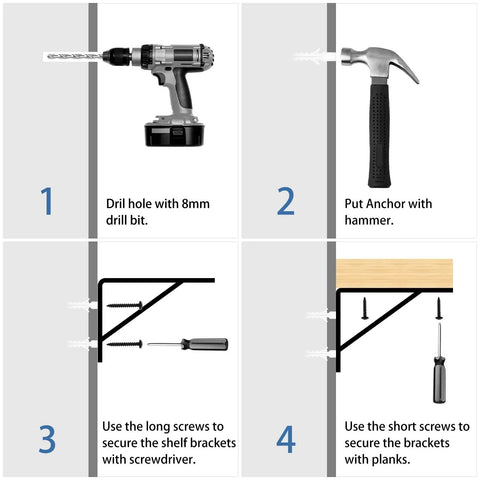 1

Dril hole with 8mm drill bit.

2

Put Anchor with hammer.

3

Use the long screws to secure the shelf brackets with screwdriver.

4

Use the short screws to secure the brackets with planks.