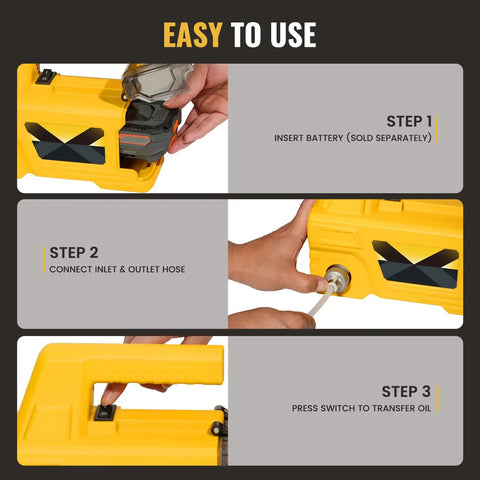 EASY TO USE

STEP 1
INSERT BATTERY (SOLD SEPARATELY)

STEP 2
CONNECT INLET & OUTLET HOSE

STEP 3
PRESS SWITCH TO TRANSFER OIL