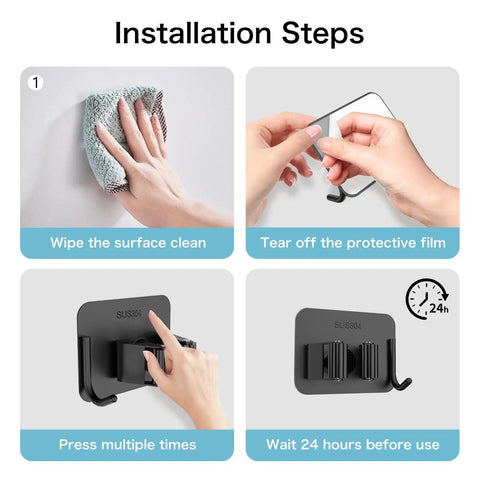 Installation Steps

1

Wipe the surface clean

Tear off the protective film

SUS304

Press multiple times

24h

SUS304

Wait 24 hours before use