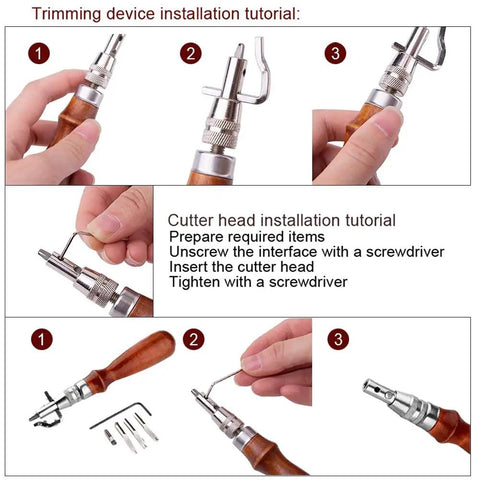 Trimming device installation tutorial:

1

2

3

Cutter head installation tutorial
Prepare required items
Unscrew the interface with a screwdriver
Insert the cutter head
Tighten with a screwdriver

1

2

3