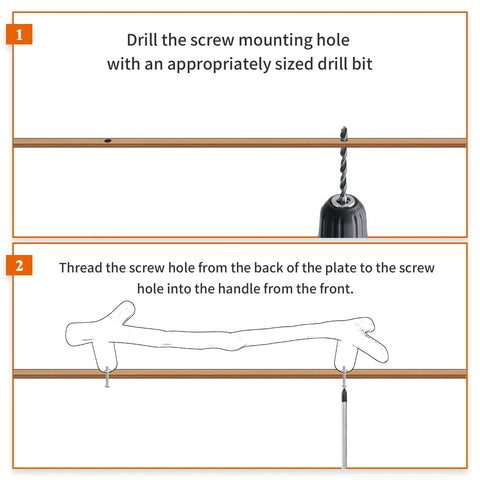 1

Drill the screw mounting hole with an appropriately sized drill bit

2

Thread the screw hole from the back of the plate to the screw hole into the handle from the front.