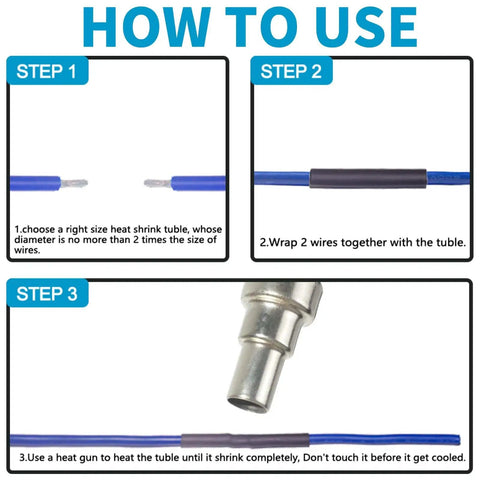 HOW TO USE

STEP 1

1.choose a right size heat shrink tuble, whose diameter is no more than 2 times the size of wires.

STEP 2

2.Wrap 2 wires together with the tuble.

STEP 3

3.Use a heat gun to heat the tuble until it shrink completely, Don't touch it before it get cooled.