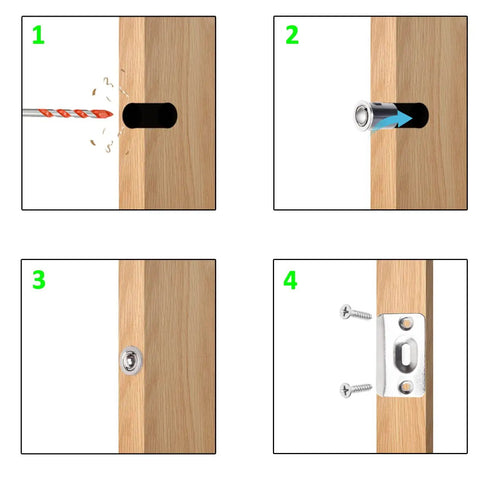 1

2

3

4