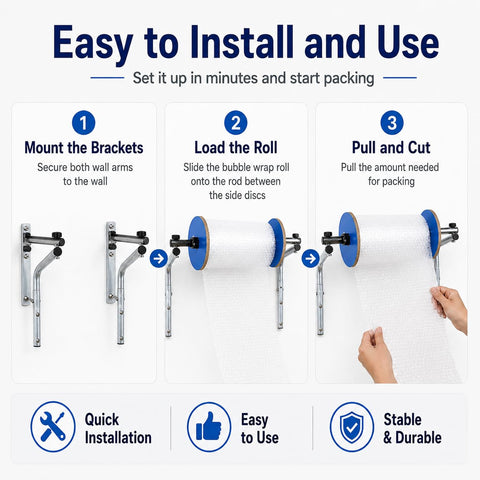 Easy to Install and Use

Set it up in minutes and start packing

1

Mount the Brackets

Secure both wall arms to the wall

2

Load the Roll

Slide the bubble wrap roll onto the rod between the side discs

3

Pull and Cut

Pull the amount needed for packing

Quick Installation

Easy to Use

Stable & Durable