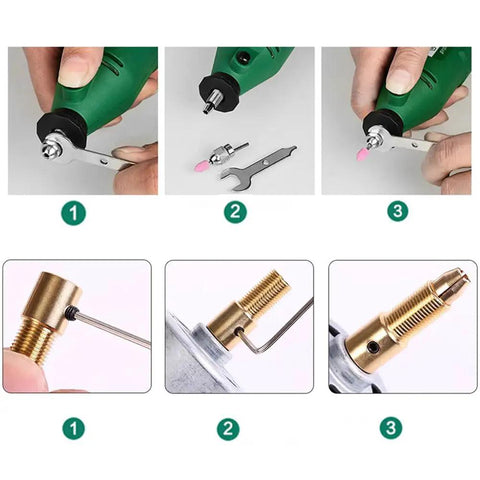 1

2

3

1

2

3