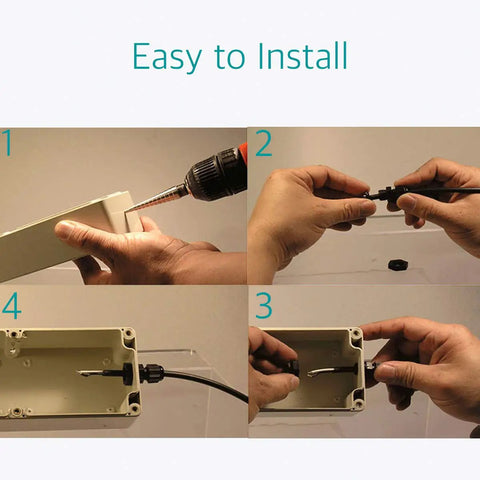 Easy to Install

1

2

4

3