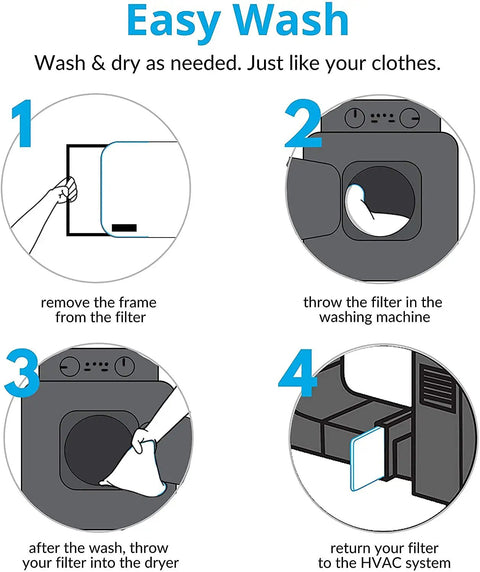 Easy Wash

Wash & dry as needed. Just like your clothes.

1

remove the frame from the filter

2

throw the filter in the washing machine

3

after the wash, throw your filter into the dryer

4

return your filter to the HVAC system