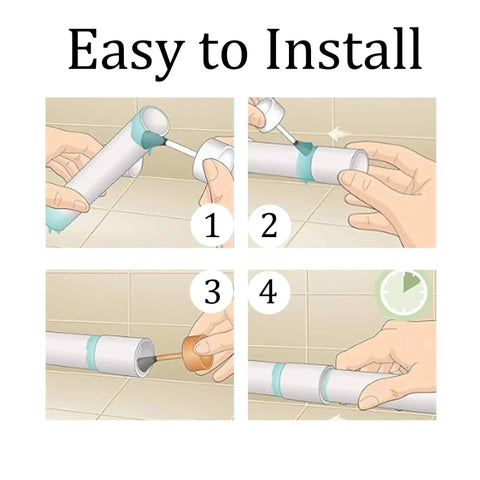 Easy to Install

1

2

3

4