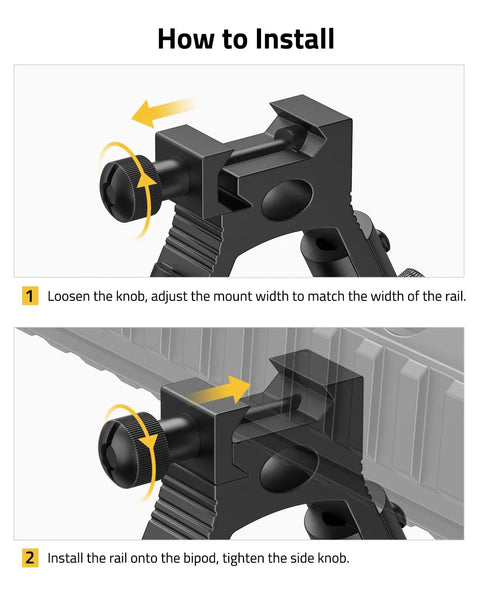 How to Install

1 Loosen the knob, adjust the mount width to match the width of the rail.

2 Install the rail onto the bipod, tighten the side knob.