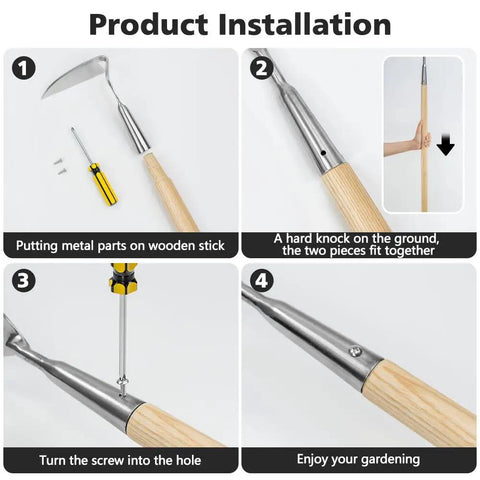 Product Installation

1

Putting metal parts on wooden stick

2

A hard knock on the ground, the two pieces fit together

3

Turn the screw into the hole

4

Enjoy your gardening