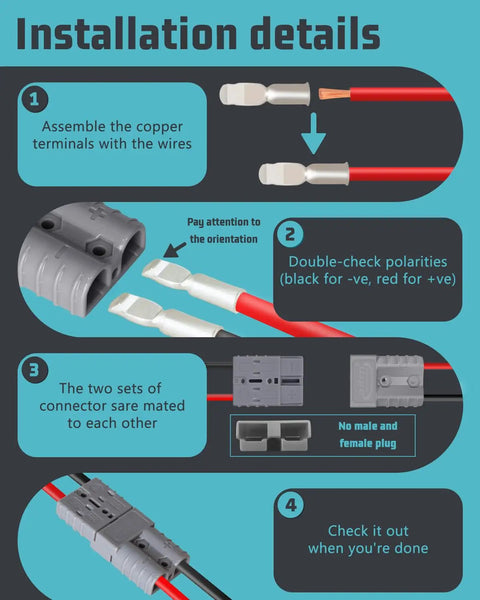 Installation details

1

Assemble the copper terminals with the wires

Pay attention to the orientation

2

Double-check polarities (black for -ve, red for +ve)

3

The two sets of connector sare mated to each other

No male and female plug

4

Check it out when you're done