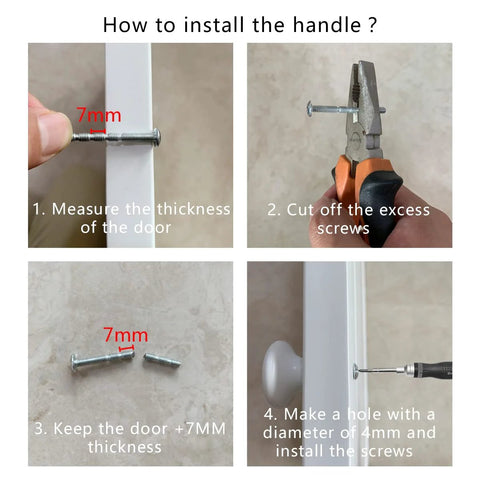 How to install the handle ?

7mm

1. Measure the thickness of the door

2. Cut off the excess screws

7mm

3. Keep the door +7MM thickness

4. Make a hole with a diameter of 4mm and install the screws