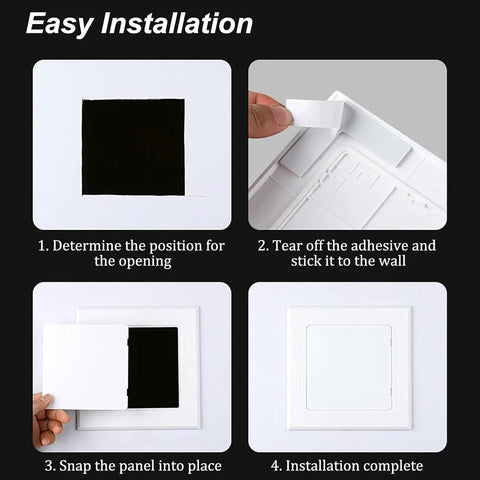 Easy Installation

1. Determine the position for the opening

2. Tear off the adhesive and stick it to the wall

3. Snap the panel into place

4. Installation complete