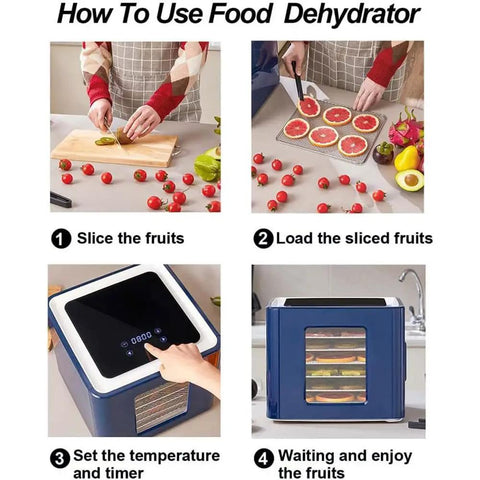 How To Use Food Dehydrator

1 Slice the fruits

2 Load the sliced fruits

0800

3 Set the temperature and timer

4 Waiting and enjoy the fruits