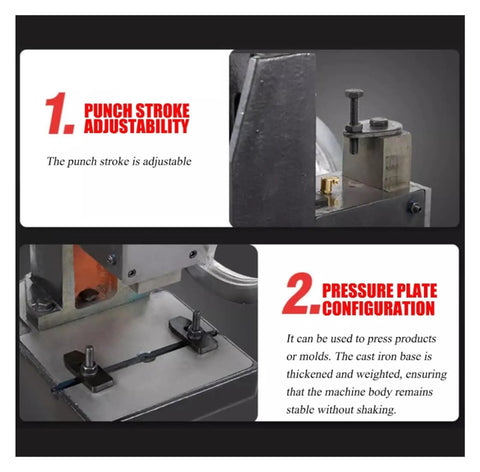 1. PUNCH STROKE ADJUSTABILITY

The punch stroke is adjustable

2. PRESSURE PLATE CONFIGURATION

It can be used to press products or molds. The cast iron base is thickened and weighted, ensuring that the machine body remains stable without shaking.