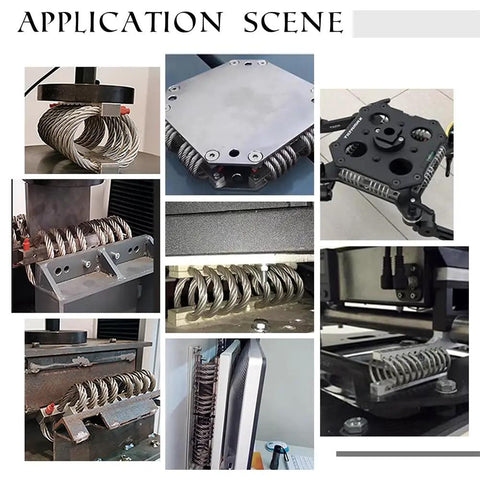 APPLICATION SCENE