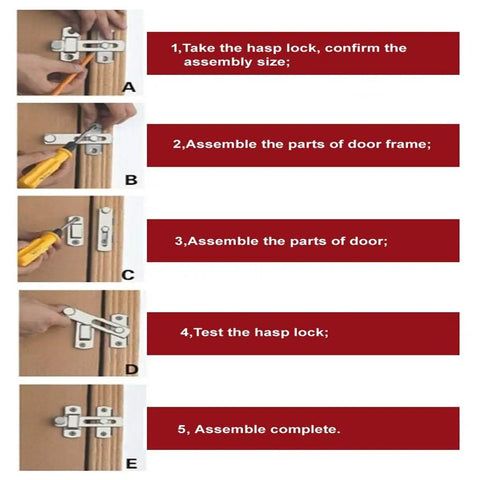 A

1,Take the hasp lock, confirm the assembly size;

B

2,Assemble the parts of door frame;

C

3,Assemble the parts of door;

D

4,Test the hasp lock;

E

5, Assemble complete.