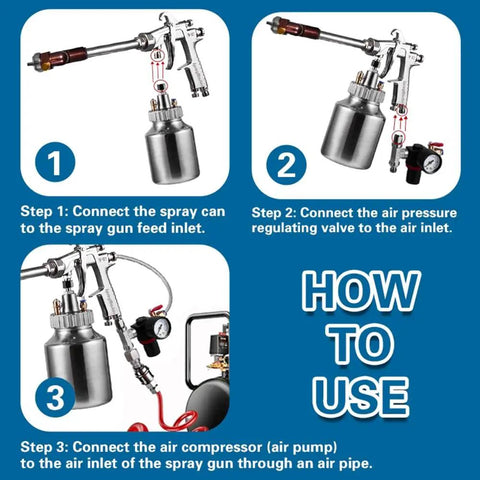 1

Step 1: Connect the spray can to the spray gun feed inlet.

2

Step 2: Connect the air pressure regulating valve to the air inlet.

3

HOW TO USE

Step 3: Connect the air compressor (air pump) to the air inlet of the spray gun through an air pipe.