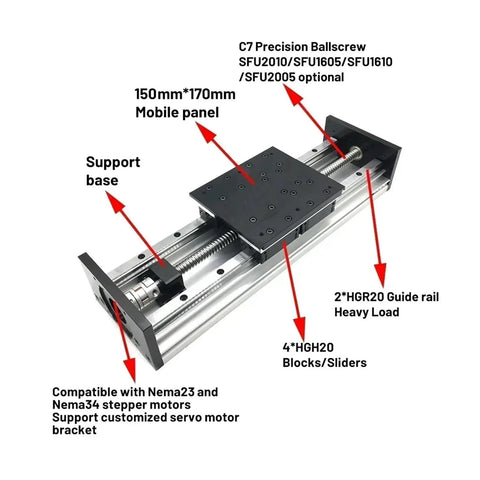 C7 Precision Ballscrew
SFU2010/SFU1605/SFU1610
/SFU2005 optional

150mm*170mm
Mobile panel

Support
base

2*HGR20 Guide rail
Heavy Load

4*HGH20
Blocks/Sliders

Compatible with Nema23 and
Nema34 stepper motors
Support customized servo motor
bracket