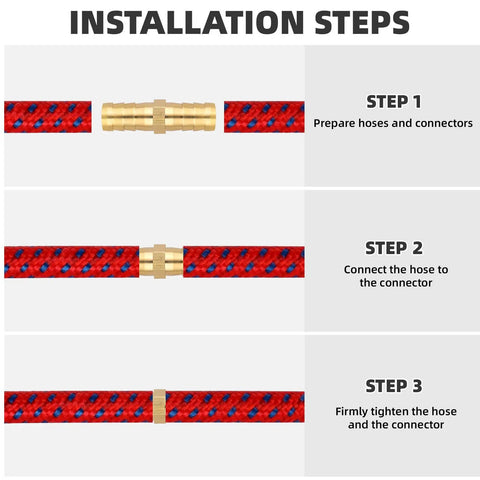 INSTALLATION STEPS

STEP 1
Prepare hoses and connectors

STEP 2
Connect the hose to the connector

STEP 3
Firmly tighten the hose and the connector