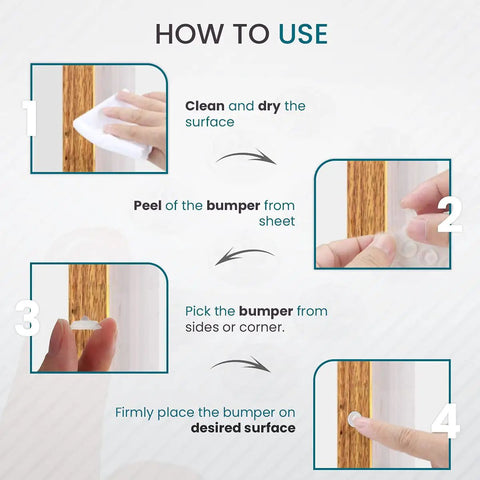 HOW TO USE

1

Clean and dry the surface

Peel of the bumper from sheet

2

3

Pick the bumper from sides or corner.

Firmly place the bumper on desired surface

4