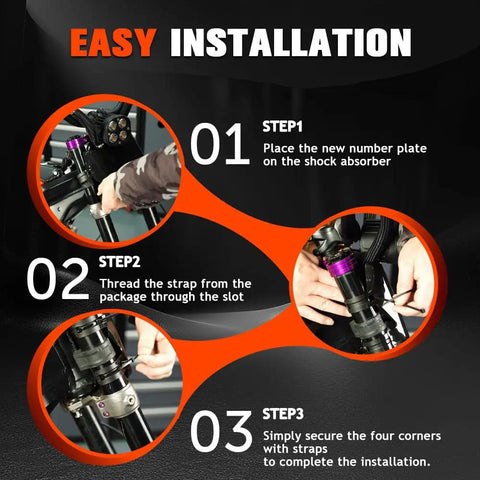 EASY INSTALLATION

01 STEP1
Place the new number plate on the shock absorber

02 STEP2
Thread the strap from the package through the slot

03 STEP3
Simply secure the four corners with straps
to complete the installation.