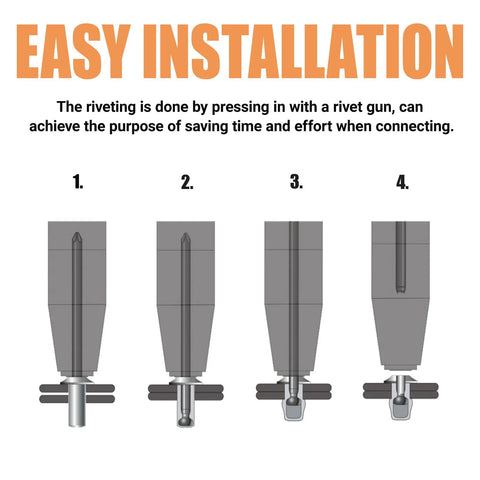 EASY INSTALLATION

The riveting is done by pressing in with a rivet gun, can achieve the purpose of saving time and effort when connecting.

1.

2.

3.

4.